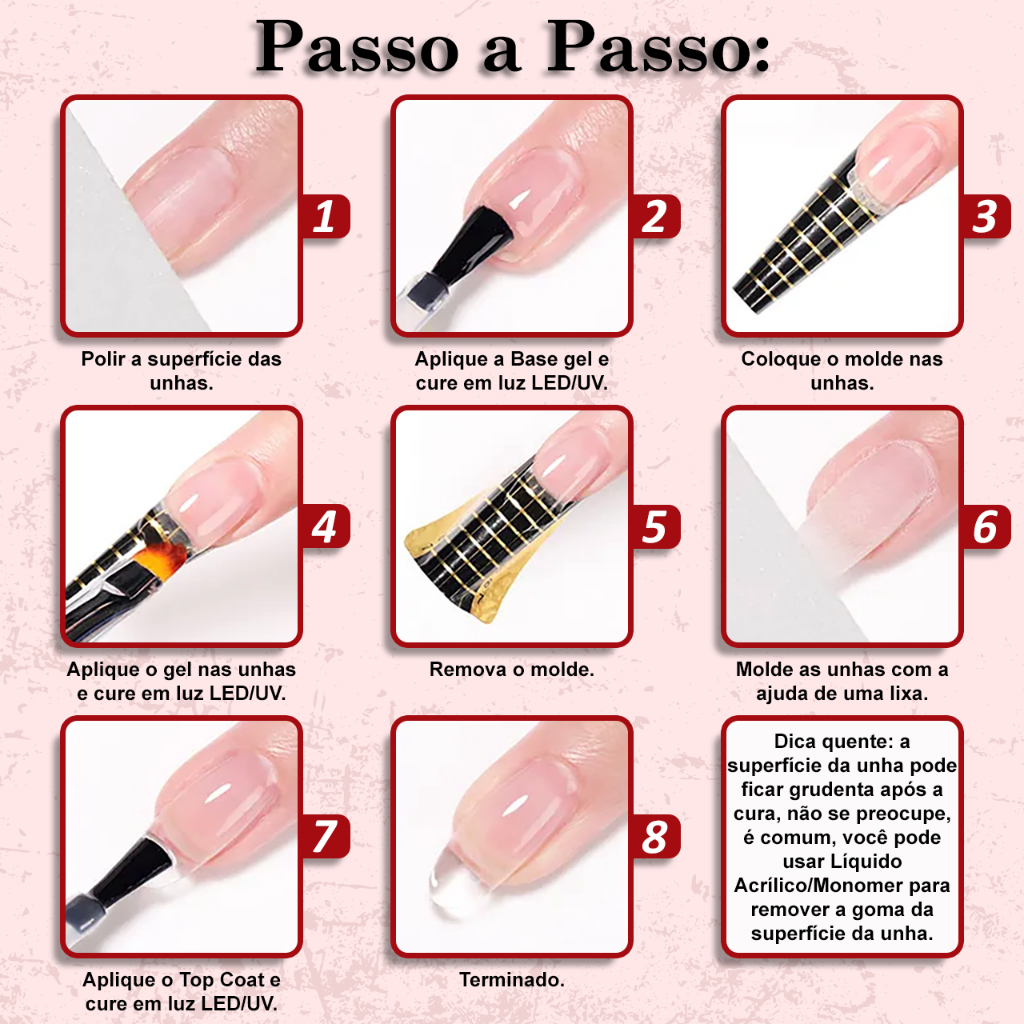 Passo a Passo:

1
Polir a superfície das unhas.

2
Aplique a Base gel e cure em luz LED/UV.

3
Coloque o molde nas unhas.

4
Aplique o gel nas unhas e cure em luz LED/UV.

5
Remova o molde.

6
Molde as unhas com a ajuda de uma lixa.

7
Aplique o Top Coat e cure em luz LED/UV.

8
Terminado.

Dica quente: a superfície da unha pode ficar grudenta após a cura, não se preocupe, é comum, você pode usar Líquido Acrílico/Monomer para remover a goma da superfície da unha.